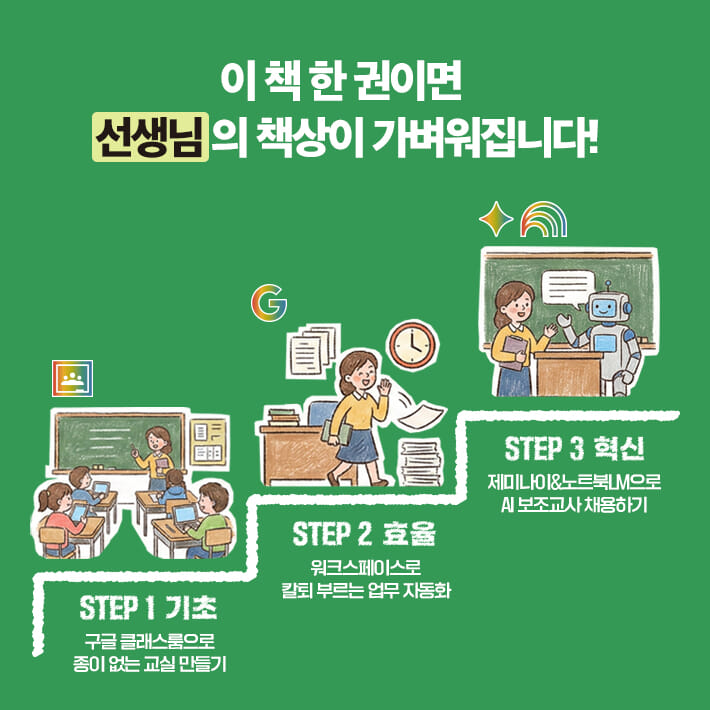 이 책 한 권이면
선생님의 책상이 가벼워집니다!

STEP 1 기초
구글 클래스룸으로
종이 없는 교실 만들기

STEP 2 효율
워크스페이스로
칼퇴 부르는 업무 자동화

STEP 3 혁신
제미나이&노트북LM으로
AI 보조교사 채용하기