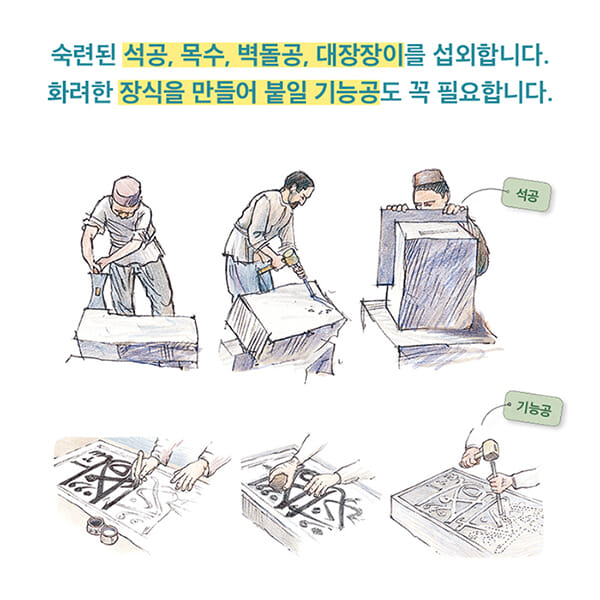 숙련된 석공, 목수, 벽돌공, 대장장이를 섭외합니다.
화려한 장식을 만들어 붙일 기능공도 꼭 필요합니다.

석공

기능공