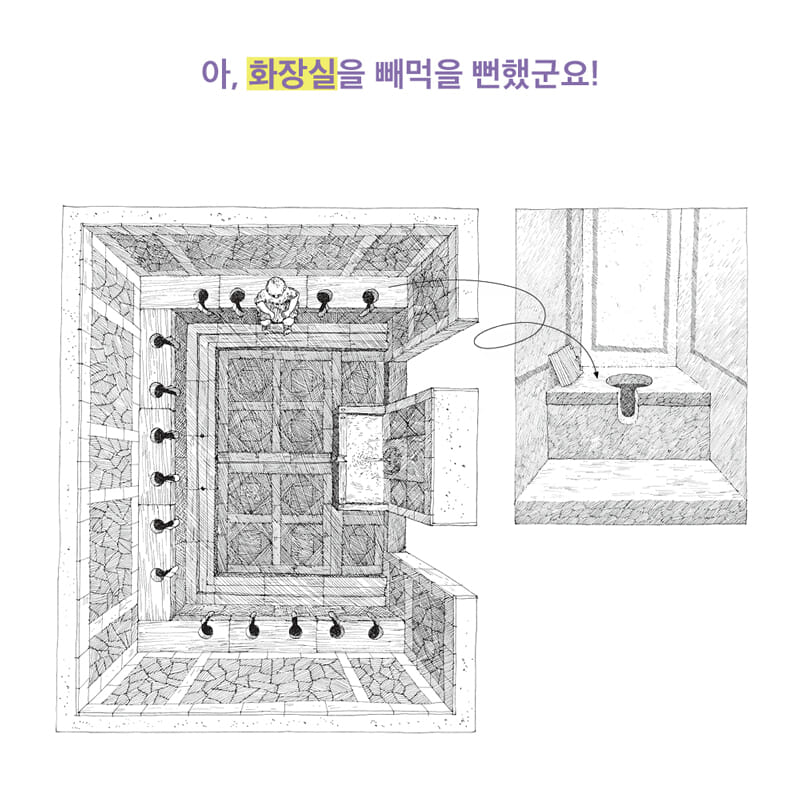 아, 화장실을 빼먹을 뻔했군요!