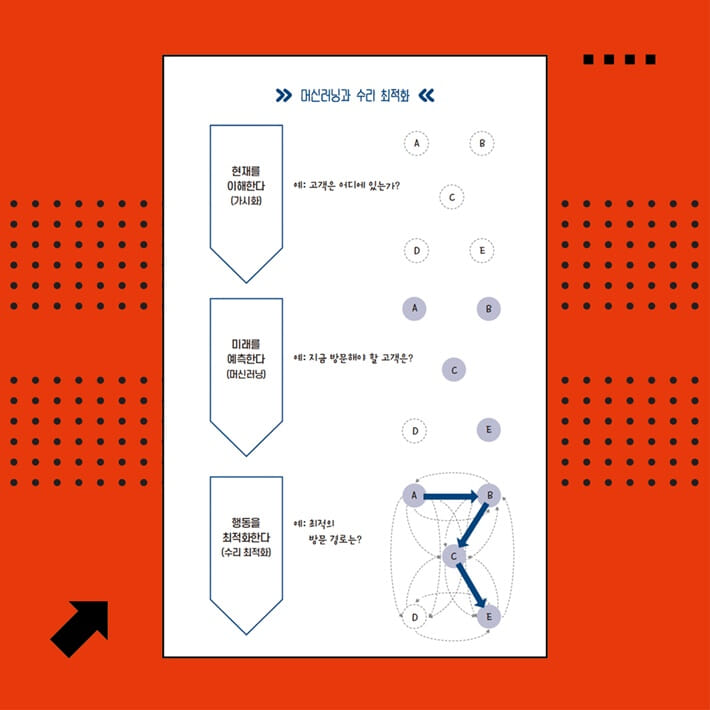 머신러닝과 수리 최적화

현재를 이해한다 (가시화)

예: 고객은 어디에 있는가?

A B C D E

미래를 예측한다 (머신러닝)

예: 지금 방문해야 할 고객은?

A B C D E

행동을 최적화한다 (수리 최적화)

예: 최적의 방문 경로는?

A B C D E