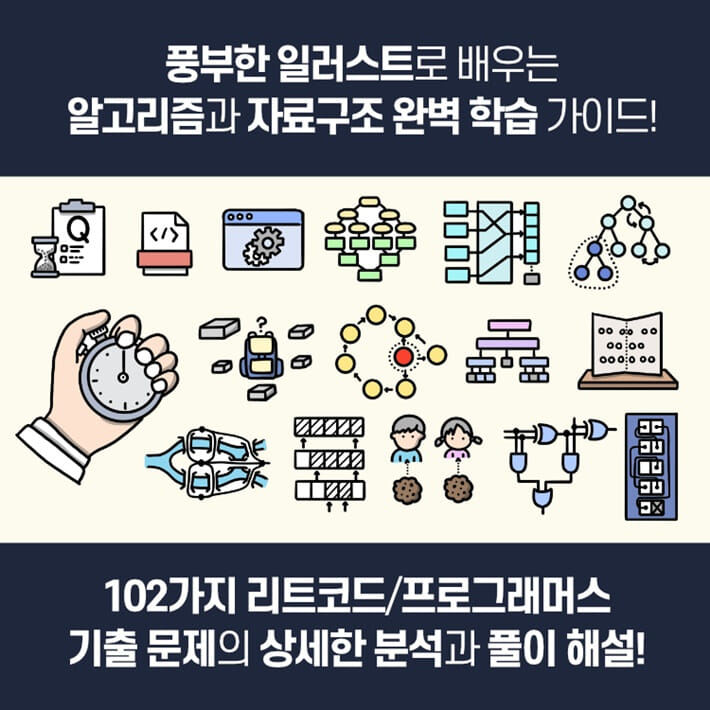 풍부한 일러스트로 배우는
알고리즘과 자료구조 완벽 학습 가이드!

Q

</>

?

102가지 리트코드/프로그래머스
기출 문제의 상세한 분석과 풀이 해설!