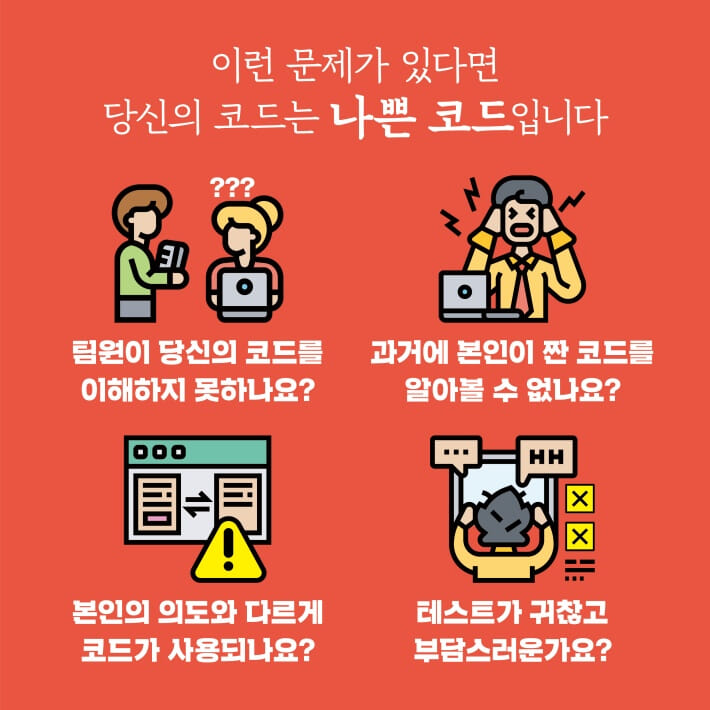 이런 문제가 있다면
당신의 코드는 나쁜 코드입니다

???

팀원이 당신의 코드를
이해하지 못하나요?

과거에 본인이 짠 코드를
알아볼 수 없나요?

본인의 의도와 다르게
코드가 사용되나요?

...

HH

테스트가 귀찮고
부담스러운가요?