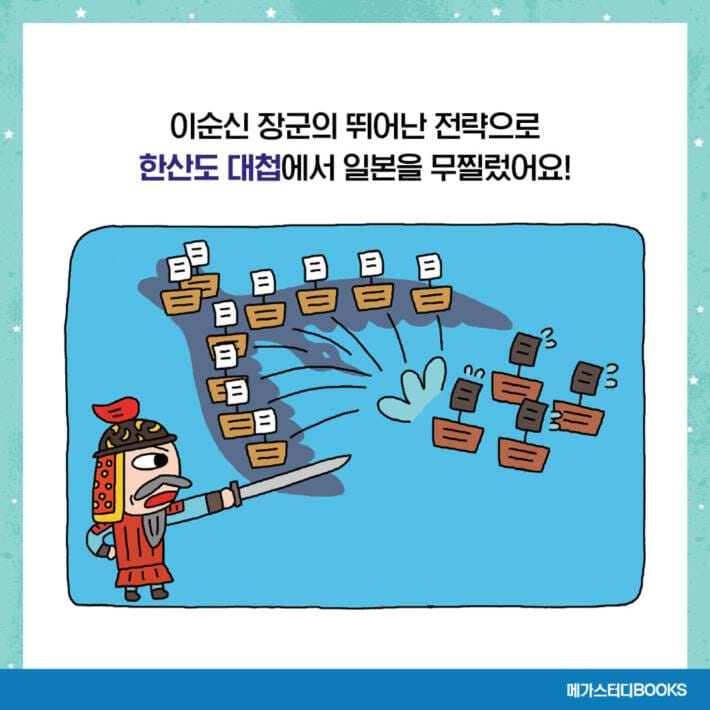 이순신 장군의 뛰어난 전략으로
한산도 대첩에서 일본을 무찔렀어요!

메가스터디BOOKS