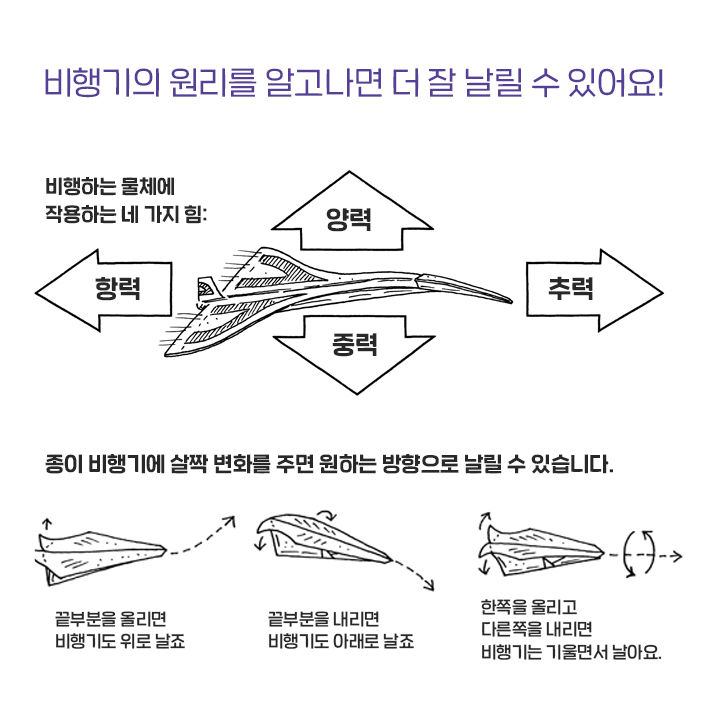 비행기의 원리를 알고나면 더 잘 날릴 수 있어요!

비행하는 물체에
작용하는 네 가지 힘:

양력

항력

추력

중력

종이 비행기에 살짝 변화를 주면 원하는 방향으로 날릴 수 있습니다.

끝부분을 올리면
비행기도 위로 날죠

끝부분을 내리면
비행기도 아래로 날죠

한쪽을 올리고
다른쪽을 내리면
비행기는 기울면서 날아요.