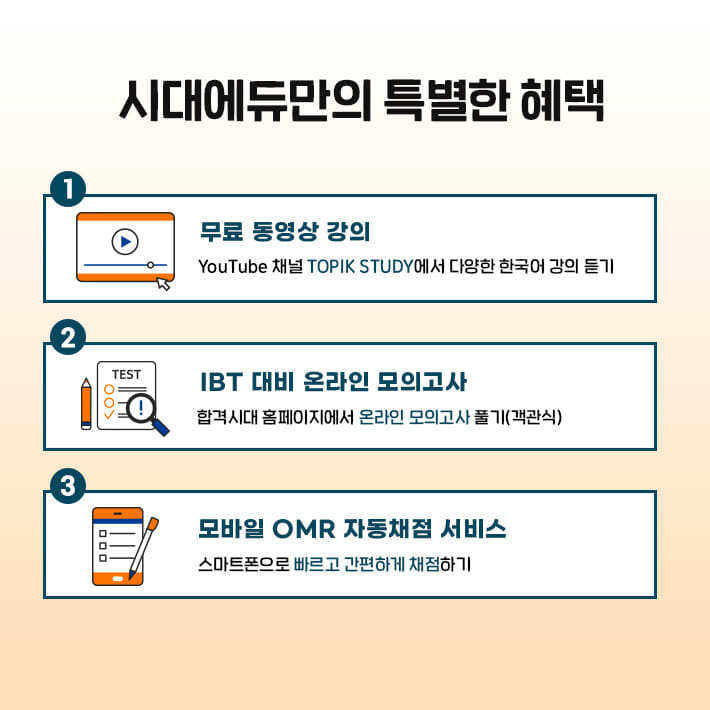 시대에듀만의 특별한 혜택

1

무료 동영상 강의

YouTube 채널 TOPIK STUDY에서 다양한 한국어 강의 듣기

2

TEST

IBT 대비 온라인 모의고사

합격시대 홈페이지에서 온라인 모의고사 풀기(객관식)

3

모바일 OMR 자동채점 서비스

스마트폰으로 빠르고 간편하게 채점하기