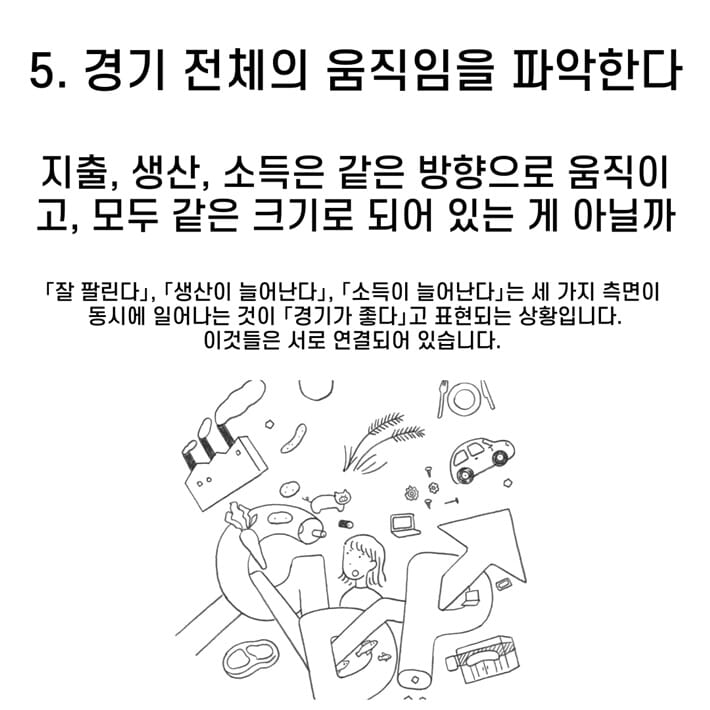 5. 경기 전체의 움직임을 파악한다

지출, 생산, 소득은 같은 방향으로 움직이고, 모두 같은 크기로 되어 있는 게 아닐까

「잘 팔린다」, 「생산이 늘어난다」, 「소득이 늘어난다」는 세 가지 측면이 동시에 일어나는 것이 「경기가 좋다」고 표현되는 상황입니다. 이것들은 서로 연결되어 있습니다.