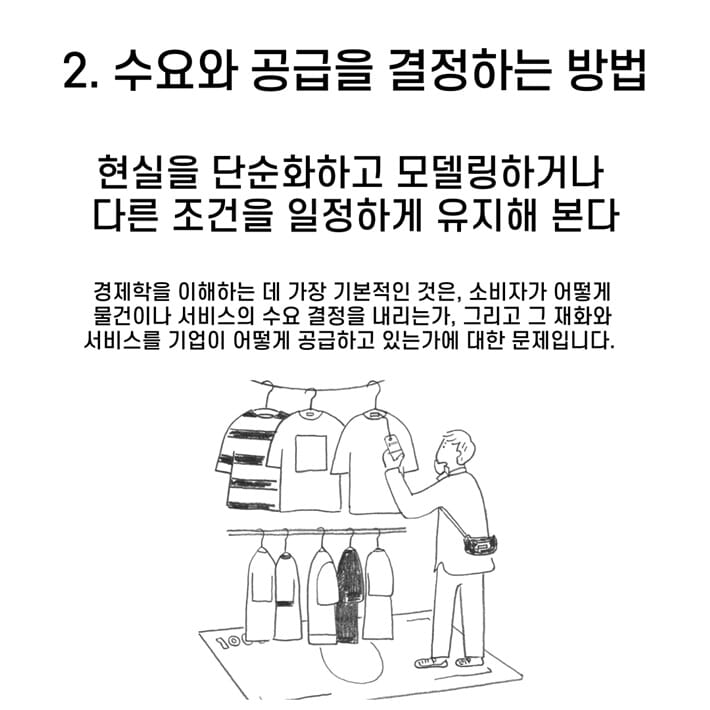 2. 수요와 공급을 결정하는 방법

현실을 단순화하고 모델링하거나
다른 조건을 일정하게 유지해 본다

경제학을 이해하는 데 가장 기본적인 것은, 소비자가 어떻게 물건이나 서비스의 수요 결정을 내리는가, 그리고 그 재화와 서비스를 기업이 어떻게 공급하고 있는가에 대한 문제입니다.

100