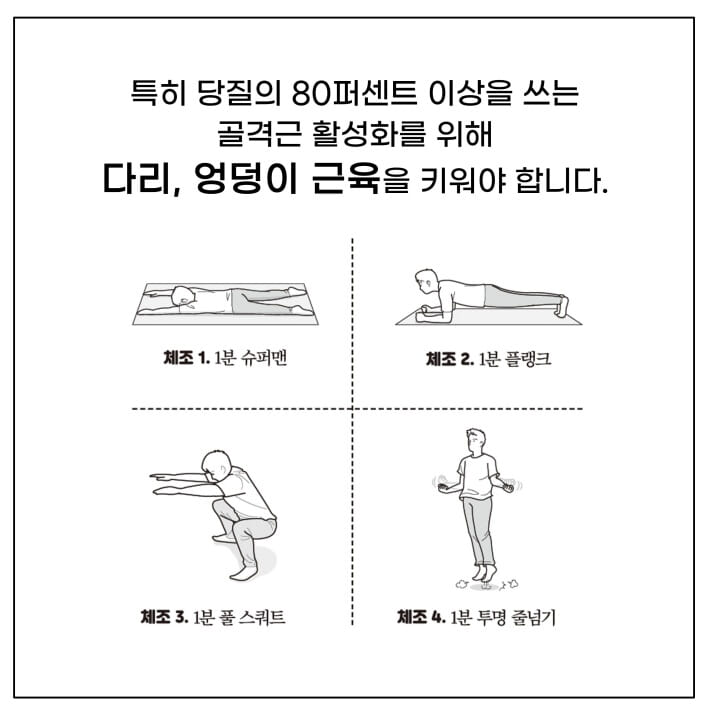 특히 당질의 80퍼센트 이상을 쓰는
골격근 활성화를 위해
다리, 엉덩이 근육을 키워야 합니다.

체조 1. 1분 슈퍼맨

체조 2. 1분 플랭크

체조 3. 1분 풀 스쿼트

체조 4. 1분 투명 줄넘기