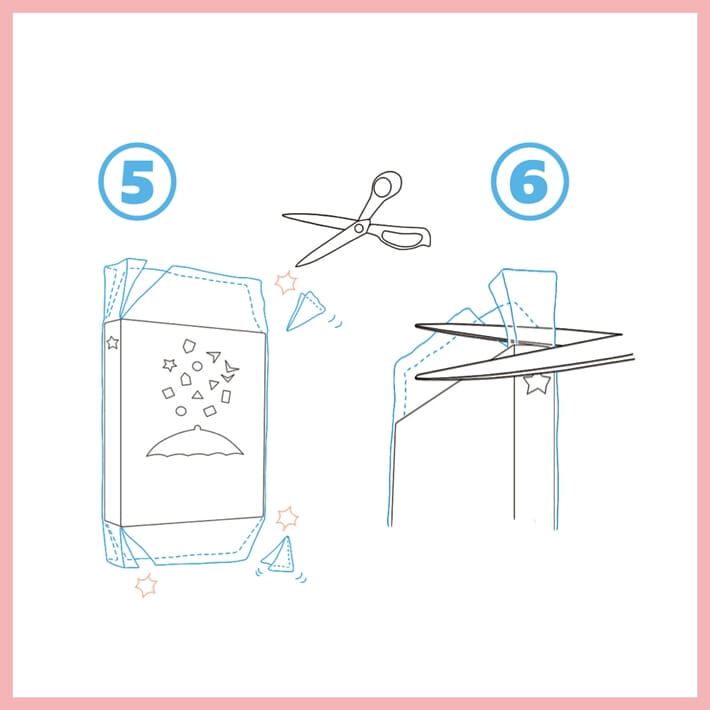 5

6