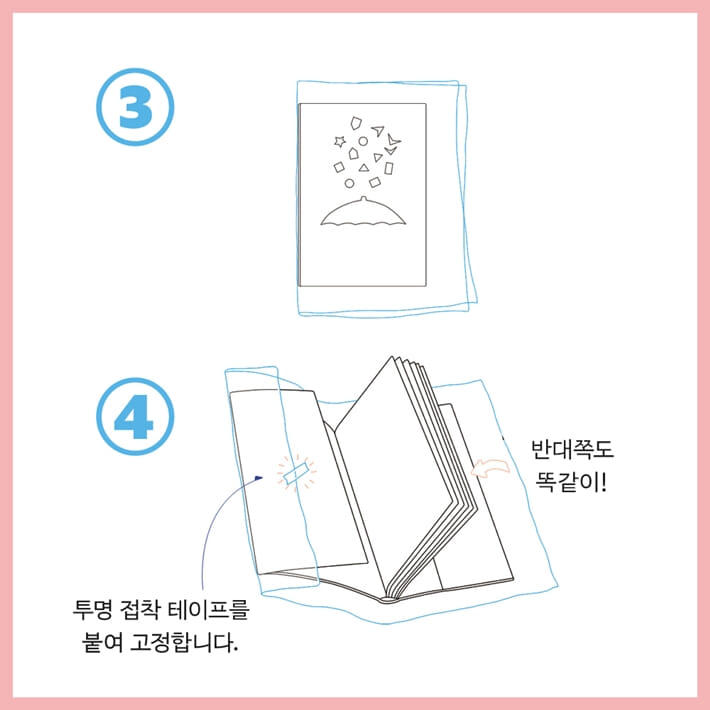 ③

④

반대쪽도 똑같이!

투명 접착 테이프를 붙여 고정합니다.