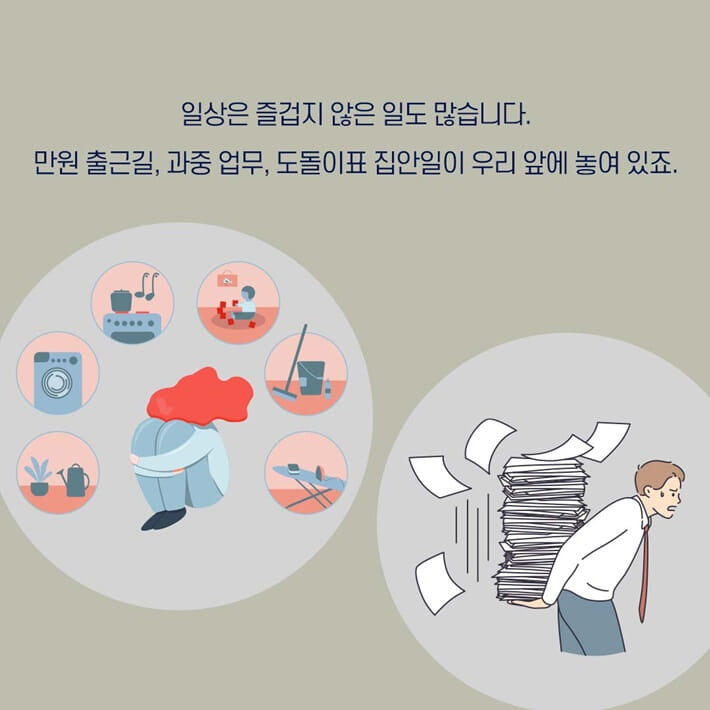 일상은 즐겁지 않은 일도 많습니다.
만원 출근길, 과중 업무, 도돌이표 집안일이 우리 앞에 놓여 있죠.