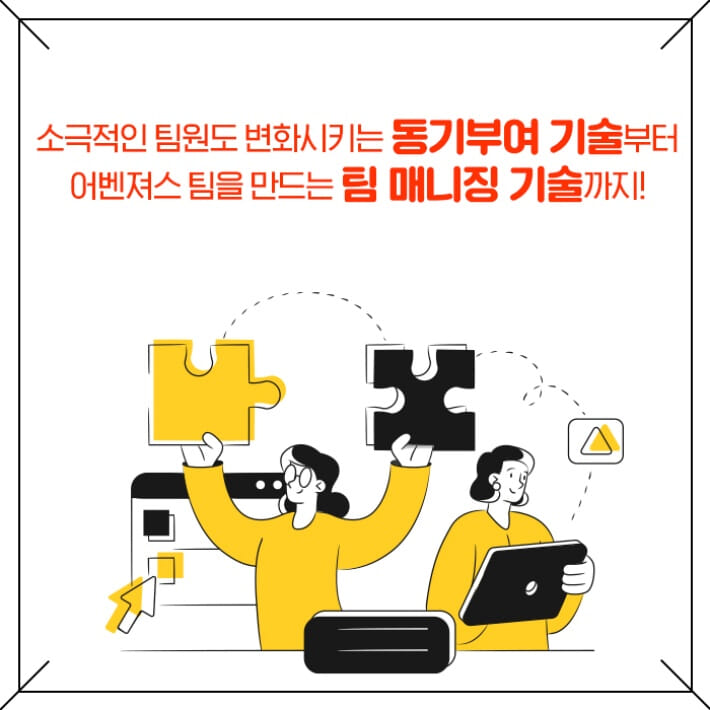 소극적인 팀원도 변화시키는 동기부여 기술부터
어벤져스 팀을 만드는 팀 매니징 기술까지!