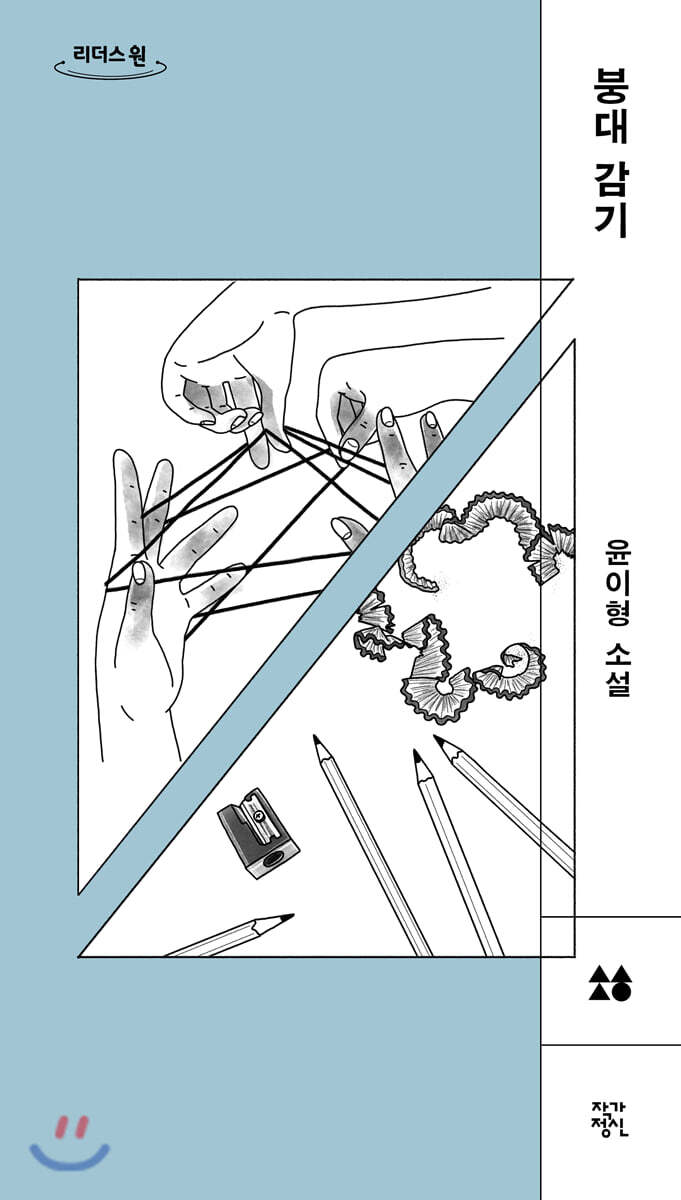 리더스원

붕대 감기

윤이형 소설

작가정신