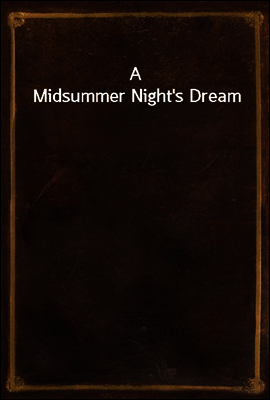 A
Midsummer Night's Dream