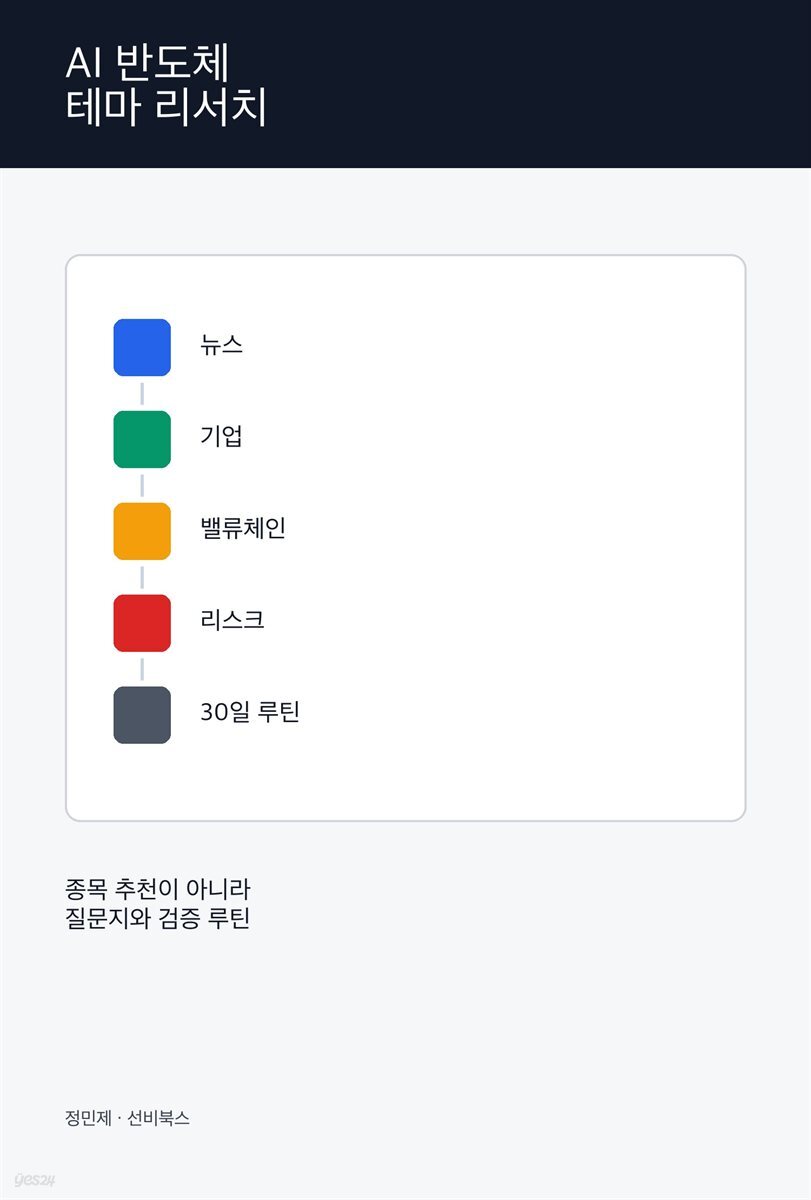 AI 반도체
테마 리서치

뉴스

기업

밸류체인

리스크

30일 루틴

종목 추천이 아니라
질문지와 검증 루틴

정민제 · 선비북스

yes24