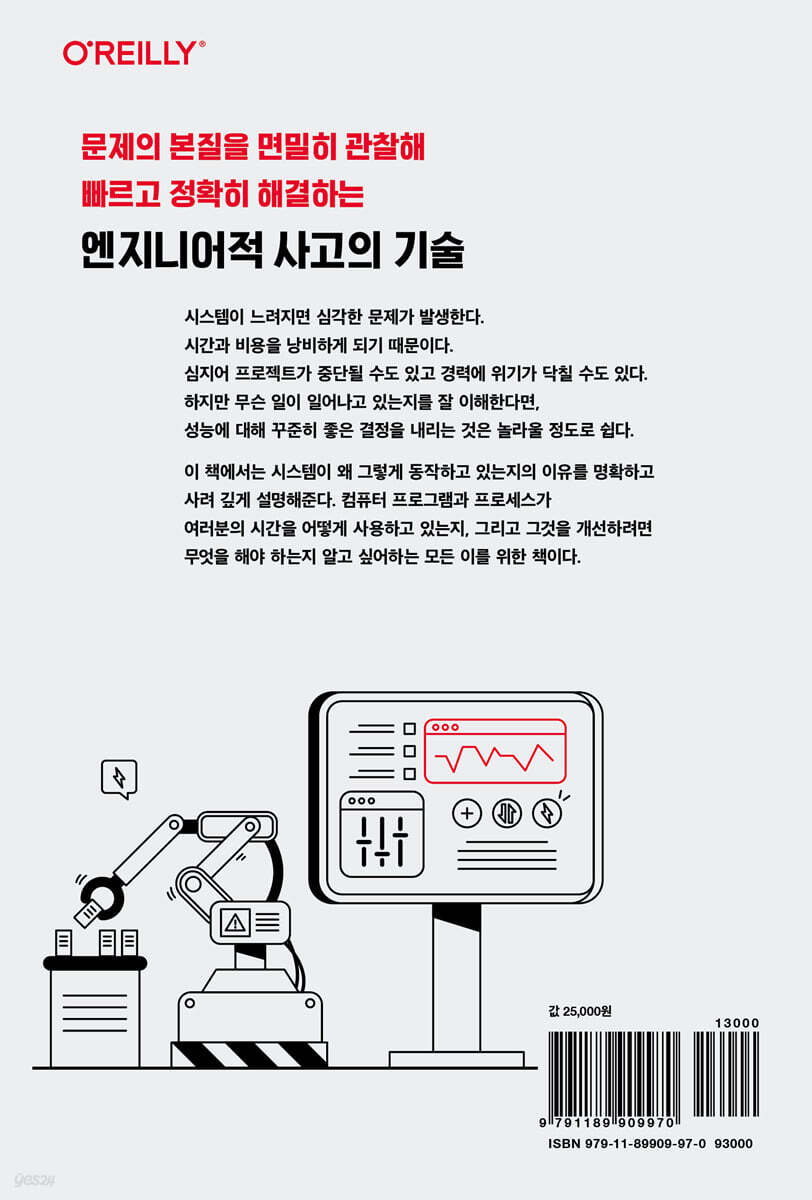 O'REILLY®

문제의 본질을 면밀히 관찰해
빠르고 정확히 해결하는
엔지니어적 사고의 기술

시스템이 느려지면 심각한 문제가 발생한다. 시간과 비용을 낭비하게 되기 때문이다. 심지어 프로젝트가 중단될 수도 있고 경력에 위기가 닥칠 수도 있다. 하지만 무슨 일이 일어나고 있는지를 잘 이해한다면, 성능에 대해 꾸준히 좋은 결정을 내리는 것은 놀라울 정도로 쉽다.

이 책에서는 시스템이 왜 그렇게 동작하고 있는지의 이유를 명확하고 사려 깊게 설명해준다. 컴퓨터 프로그램과 프로세스가 여러분의 시간을 어떻게 사용하고 있는지, 그리고 그것을 개선하려면 무엇을 해야 하는지 알고 싶어하는 모든 이를 위한 책이다.

값 25,000원

13000
9 791189 909970
ISBN 979-11-89909-97-0 93000

yes24