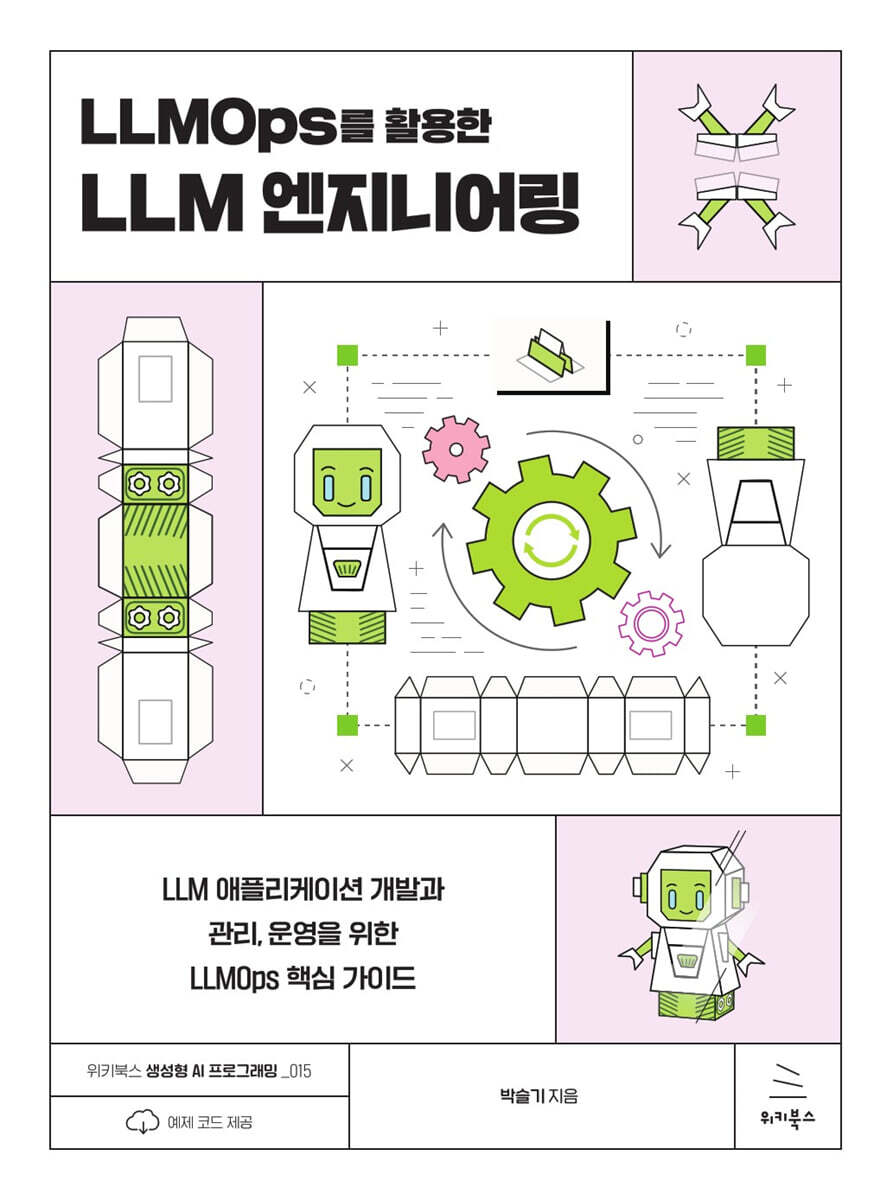 LLMOps를 활용한
LLM 엔지니어링

LLM 애플리케이션 개발과
관리, 운영을 위한
LLMOps 핵심 가이드

위키북스 생성형 AI 프로그래밍 _015

예제 코드 제공

박슬기 지음

위키북스