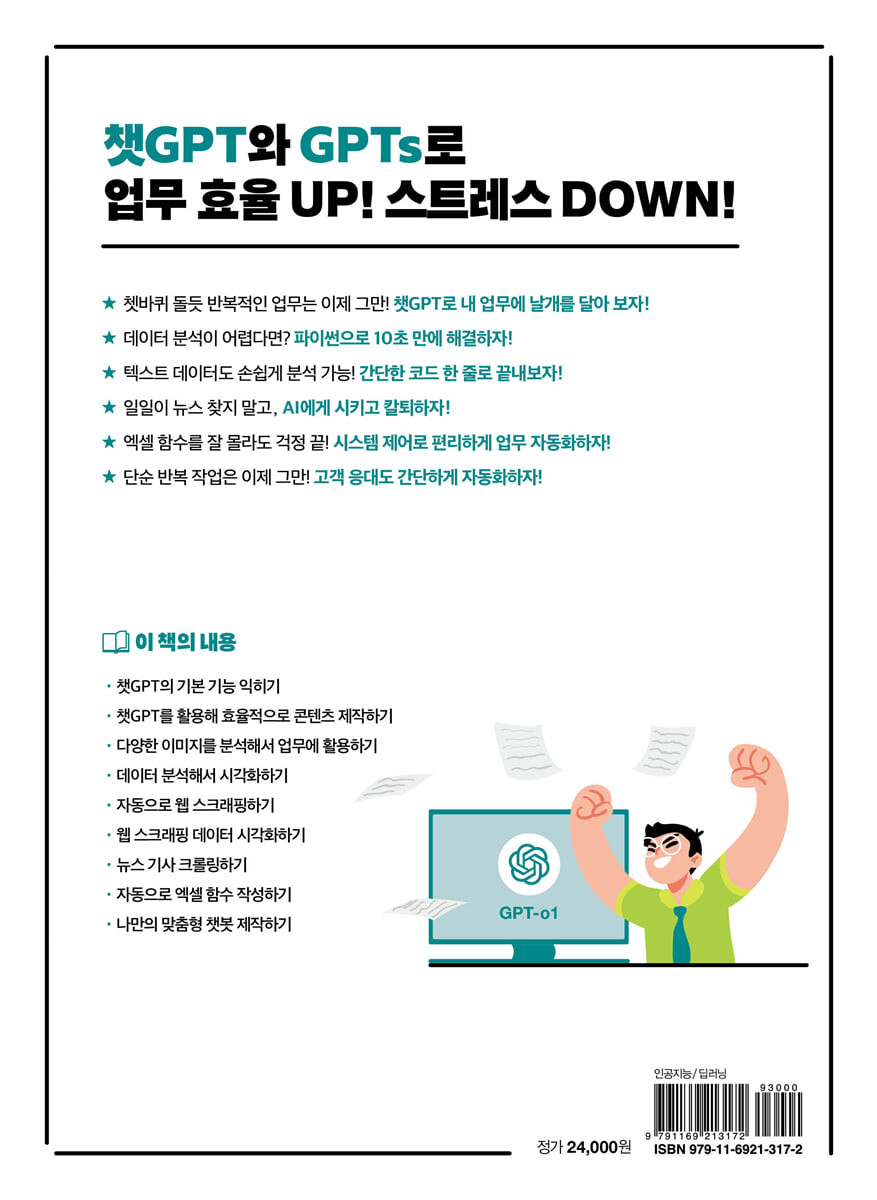 챗GPT와 GPTs로
업무 효율 UP! 스트레스 DOWN!

★ 쳇바퀴 돌듯 반복적인 업무는 이제 그만! 챗GPT로 내 업무에 날개를 달아 보자!
★ 데이터 분석이 어렵다면? 파이썬으로 10초 만에 해결하자!
★ 텍스트 데이터도 손쉽게 분석 가능! 간단한 코드 한 줄로 끝내보자!
★ 일일이 뉴스 찾지 말고, AI에게 시키고 칼퇴하자!
★ 엑셀 함수를 잘 몰라도 걱정 끝! 시스템 제어로 편리하게 업무 자동화하자!
★ 단순 반복 작업은 이제 그만! 고객 응대도 간단하게 자동화하자!

이 책의 내용

· 챗GPT의 기본 기능 익히기
· 챗GPT를 활용해 효율적으로 콘텐츠 제작하기
· 다양한 이미지를 분석해서 업무에 활용하기
· 데이터 분석해서 시각화하기
· 자동으로 웹 스크래핑하기
· 웹 스크래핑 데이터 시각화하기
· 뉴스 기사 크롤링하기
· 자동으로 엑셀 함수 작성하기
· 나만의 맞춤형 챗봇 제작하기

GPT-o1

인공지능/딥러닝

93000

9 791169 213172

정가 24,000원

ISBN 979-11-6921-317-2