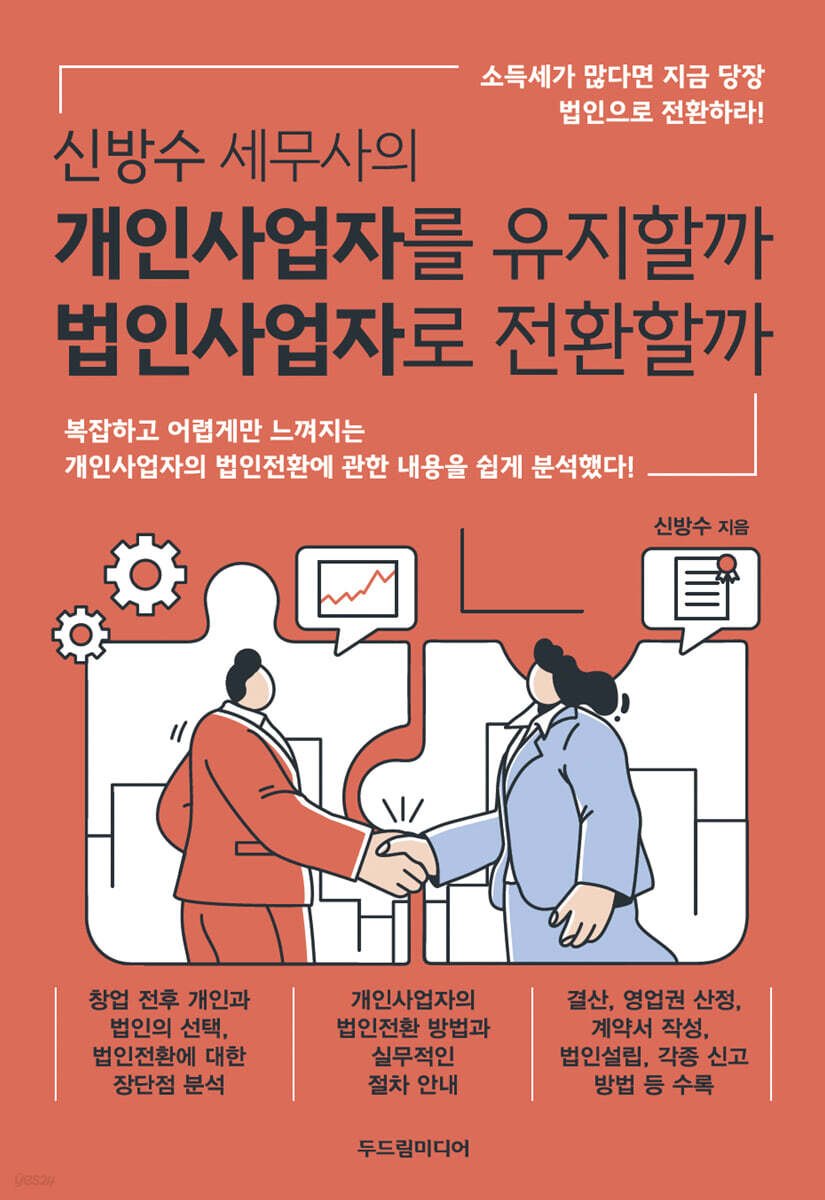 소득세가 많다면 지금 당장
법인으로 전환하라!

신방수 세무사의
개인사업자를 유지할까
법인사업자로 전환할까

복잡하고 어렵게만 느껴지는
개인사업자의 법인전환에 관한 내용을 쉽게 분석했다!

신방수 지음

창업 전후 개인과
법인의 선택,
법인전환에 대한
장단점 분석

개인사업자의
법인전환 방법과
실무적인
절차 안내

결산, 영업권 산정,
계약서 작성,
법인설립, 각종 신고
방법 등 수록

두드림미디어

yes24