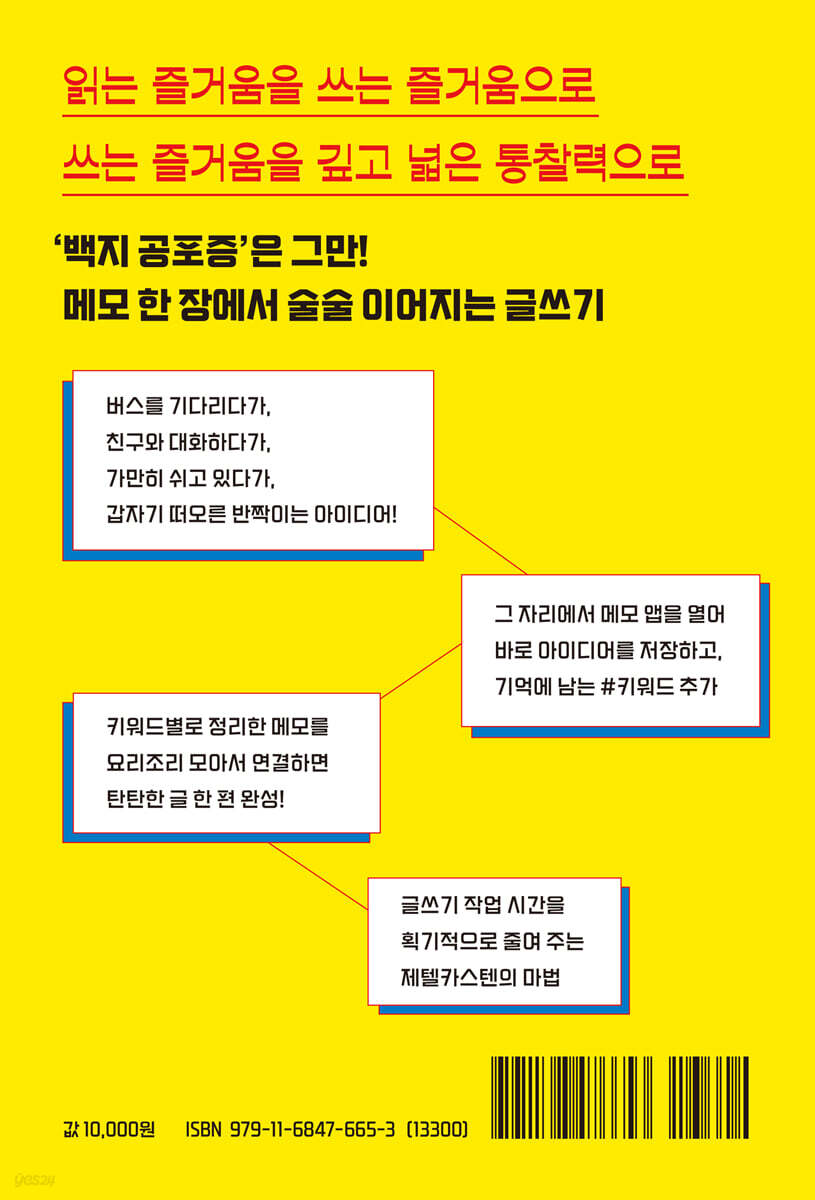 읽는 즐거움을 쓰는 즐거움으로

쓰는 즐거움을 깊고 넓은 통찰력으로

'백지 공포증'은 그만!
메모 한 장에서 술술 이어지는 글쓰기

버스를 기다리다가,
친구와 대화하다가,
가만히 쉬고 있다가,
갑자기 떠오른 반짝이는 아이디어!

그 자리에서 메모 앱을 열어
바로 아이디어를 저장하고,
기억에 남는 #키워드 추가

키워드별로 정리한 메모를
요리조리 모아서 연결하면
탄탄한 글 한 편 완성!

글쓰기 작업 시간을
획기적으로 줄여 주는
제텔카스텐의 마법

값 10,000원 ISBN 979-11-6847-665-3 (13300)

yes24