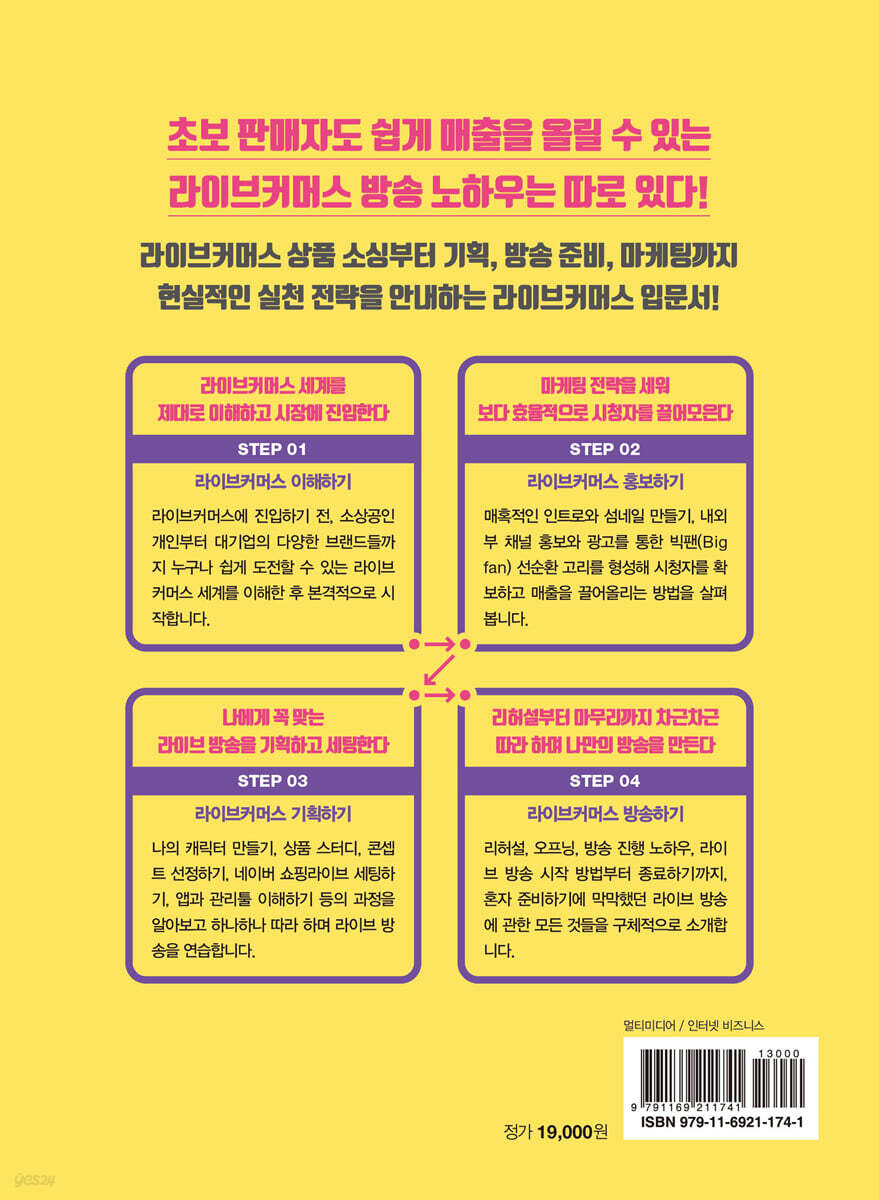 초보 판매자도 쉽게 매출을 올릴 수 있는
라이브커머스 방송 노하우는 따로 있다!

라이브커머스 상품 소싱부터 기획, 방송 준비, 마케팅까지
현실적인 실천 전략을 안내하는 라이브커머스 입문서!

라이브커머스 세계를
제대로 이해하고 시장에 진입한다

STEP 01

라이브커머스 이해하기

라이브커머스에 진입하기 전, 소상공인 개인부터 대기업의 다양한 브랜드들까지 누구나 쉽게 도전할 수 있는 라이브커머스 세계를 이해한 후 본격적으로 시작합니다.

마케팅 전략을 세워
보다 효율적으로 시청자를 끌어모은다

STEP 02

라이브커머스 홍보하기

매혹적인 인트로와 섬네일 만들기, 내외부 채널 홍보와 광고를 통한 빅팬(Big fan) 선순환 고리를 형성해 시청자를 확보하고 매출을 끌어올리는 방법을 살펴봅니다.

나에게 꼭 맞는
라이브 방송을 기획하고 세팅한다

STEP 03

라이브커머스 기획하기

나의 캐릭터 만들기, 상품 스터디, 콘셉트 선정하기, 네이버 쇼핑라이브 세팅하기, 앱과 관리툴 이해하기 등의 과정을 알아보고 하나하나 따라 하며 라이브 방송을 연습합니다.

리허설부터 마무리까지 차근차근
따라 하며 나만의 방송을 만든다

STEP 04

라이브커머스 방송하기

리허설, 오프닝, 방송 진행 노하우, 라이브 방송 시작 방법부터 종료하기까지, 혼자 준비하기에 막막했던 라이브 방송에 관한 모든 것들을 구체적으로 소개합니다.

멀티미디어 / 인터넷 비즈니스

13000
9 791169 211741
ISBN 979-11-6921-174-1

정가 19,000원

yes24