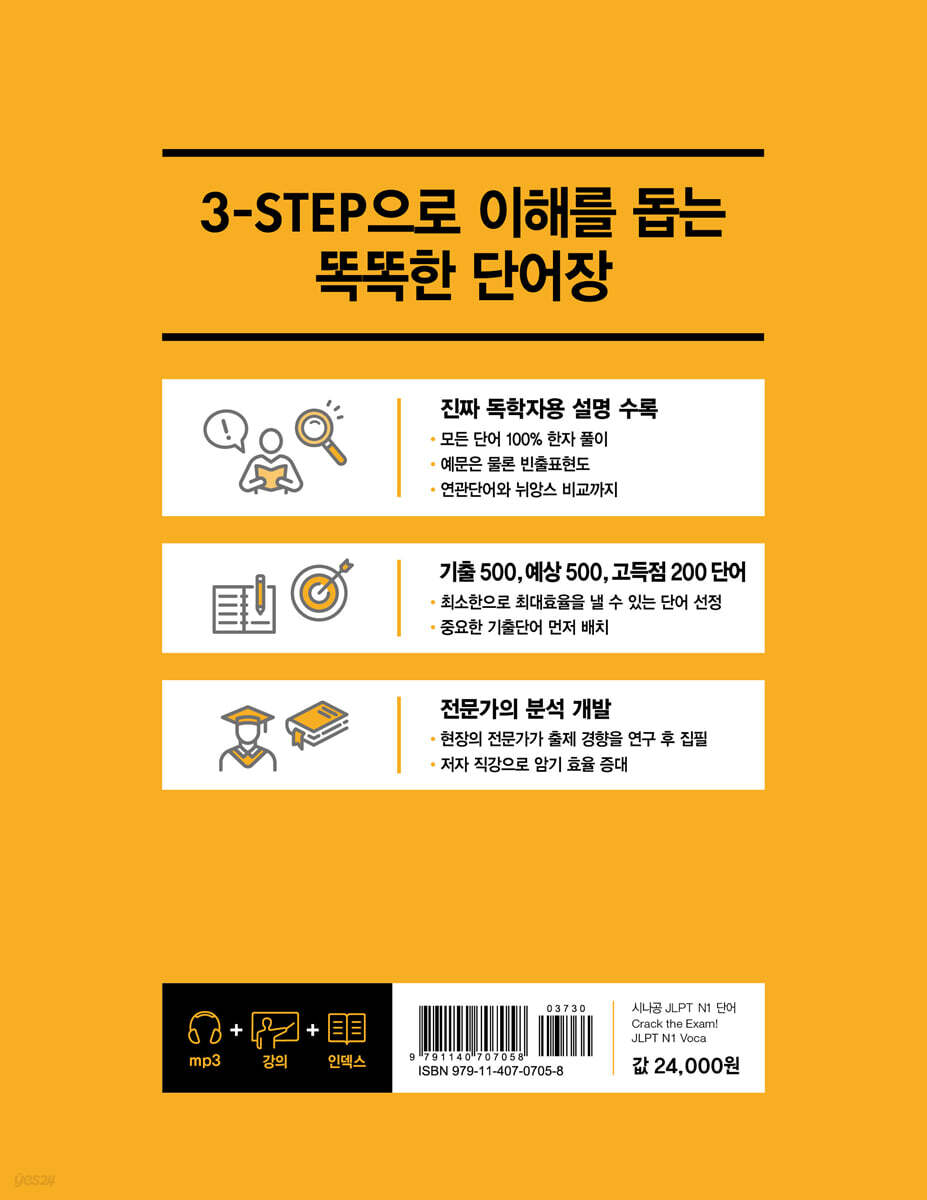 3-STEP으로 이해를 돕는
똑똑한 단어장

진짜 독학자용 설명 수록
• 모든 단어 100% 한자 풀이
• 예문은 물론 빈출표현도
• 연관단어와 뉘앙스 비교까지

기출 500, 예상 500, 고득점 200 단어
• 최소한으로 최대효율을 낼 수 있는 단어 선정
• 중요한 기출단어 먼저 배치

전문가의 분석 개발
• 현장의 전문가가 출제 경향을 연구 후 집필
• 저자 직강으로 암기 효율 증대

mp3 + 강의 + 인덱스

03730
9 791140 707058
ISBN 979-11-407-0705-8

시나공 JLPT N1 단어
Crack the Exam!
JLPT N1 Voca

값 24,000원

yes24