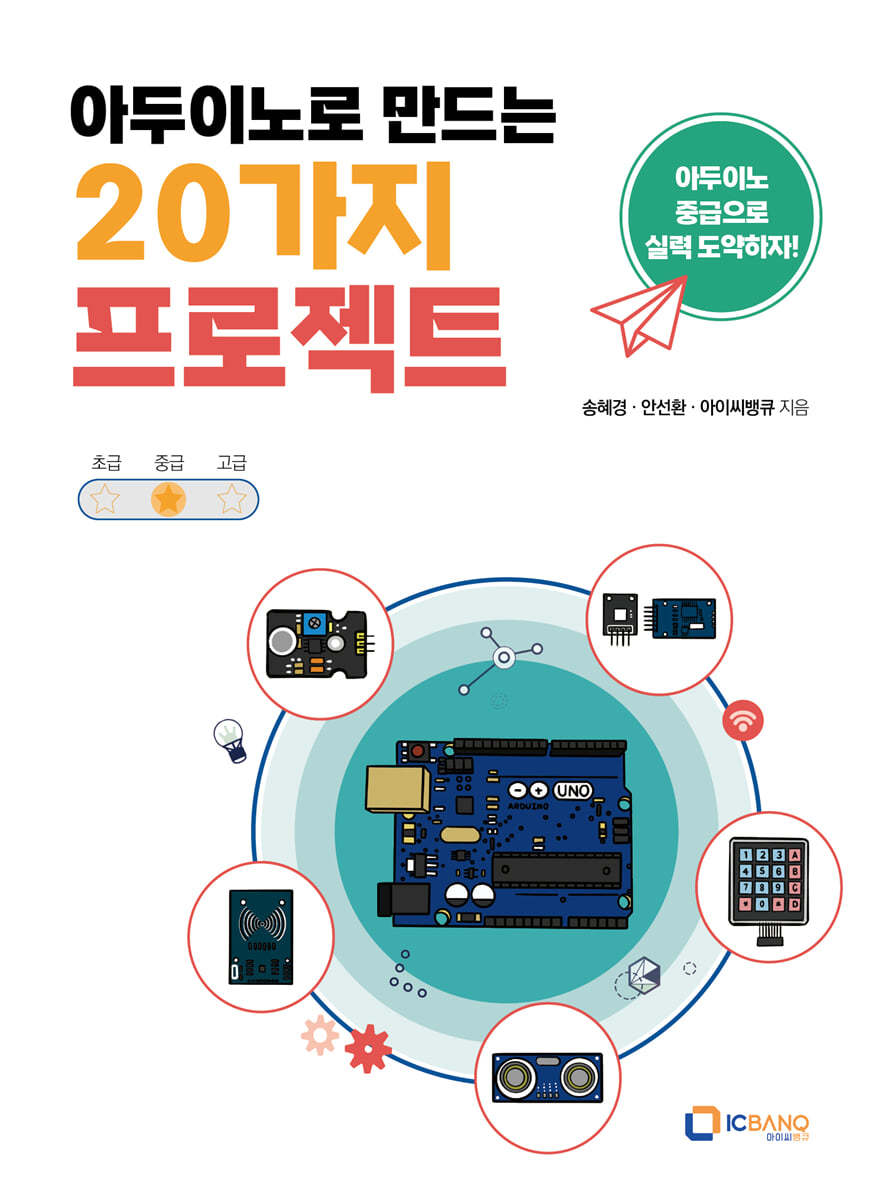 아두이노로 만드는
20가지
프로젝트

아두이노
중급으로
실력 도약하자!

송혜경 · 안선환 · 아이씨뱅큐 지음

초급 중급 고급

UNO
ARDUINO

1 2 3 A
4 5 6 B
7 8 9 C
* 0 # D

ICBANQ
아이씨뱅큐