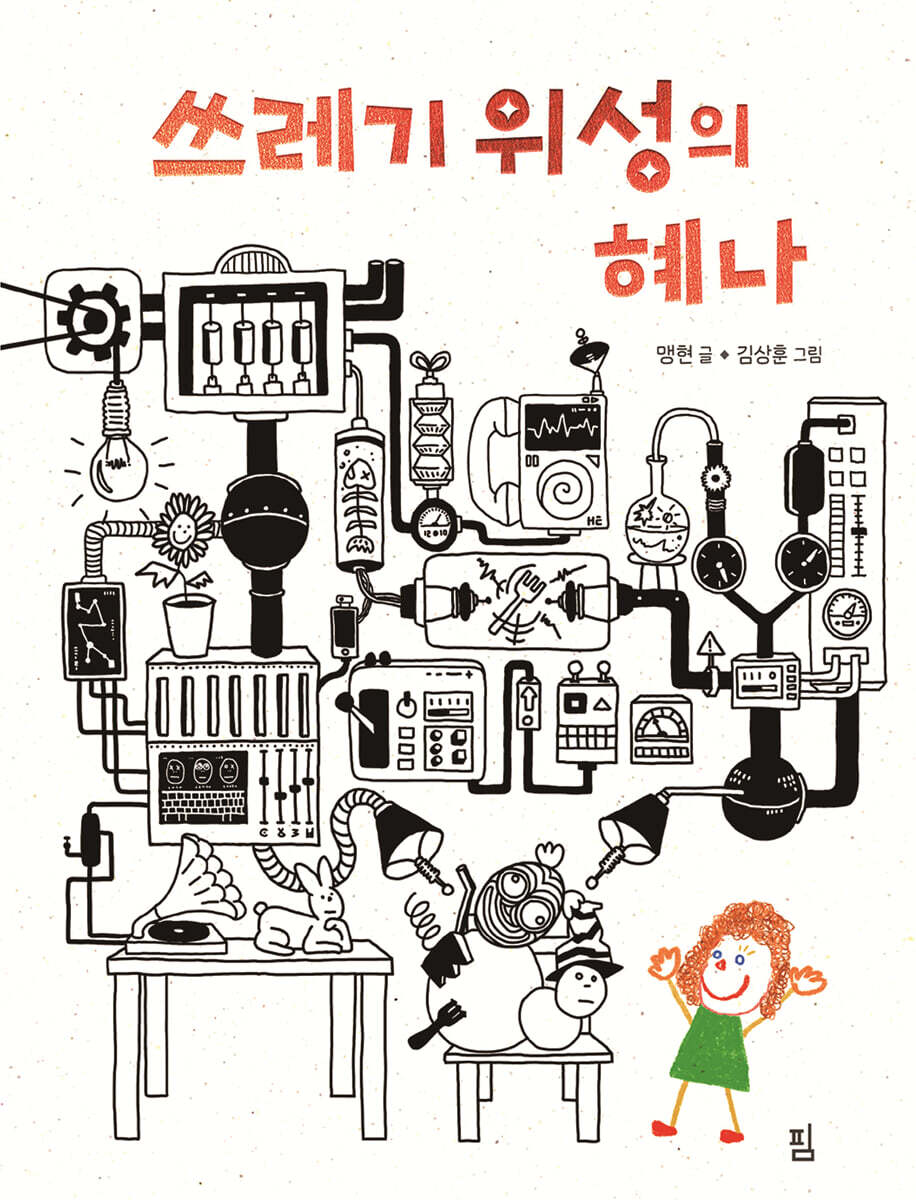 쓰레기 위성의 혜나

맹현 글 ◆ 김상훈 그림

핌