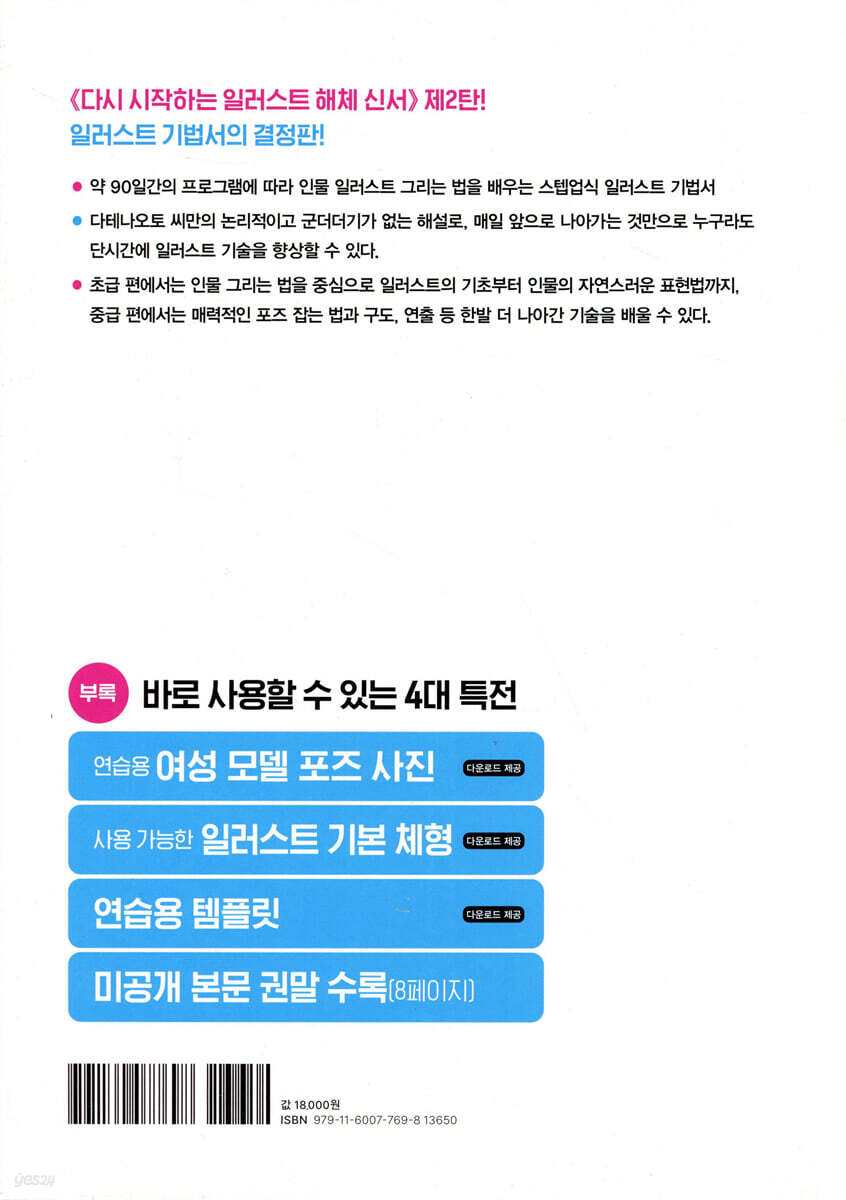 《다시 시작하는 일러스트 해체 신서》 제2탄!
일러스트 기법서의 결정판!

• 약 90일간의 프로그램에 따라 인물 일러스트 그리는 법을 배우는 스텝업식 일러스트 기법서

• 다테나오토 씨만의 논리적이고 군더더기가 없는 해설로, 매일 앞으로 나아가는 것만으로 누구라도 단시간에 일러스트 기술을 향상할 수 있다.

• 초급 편에서는 인물 그리는 법을 중심으로 일러스트의 기초부터 인물의 자연스러운 표현법까지, 중급 편에서는 매력적인 포즈 잡는 법과 구도, 연출 등 한발 더 나아간 기술을 배울 수 있다.

부록 바로 사용할 수 있는 4대 특전

연습용 여성 모델 포즈 사진 다운로드 제공

사용 가능한 일러스트 기본 체형 다운로드 제공

연습용 템플릿 다운로드 제공

미공개 본문 권말 수록[8페이지]

값 18,000원
ISBN 979-11-6007-769-8 13650

yes24