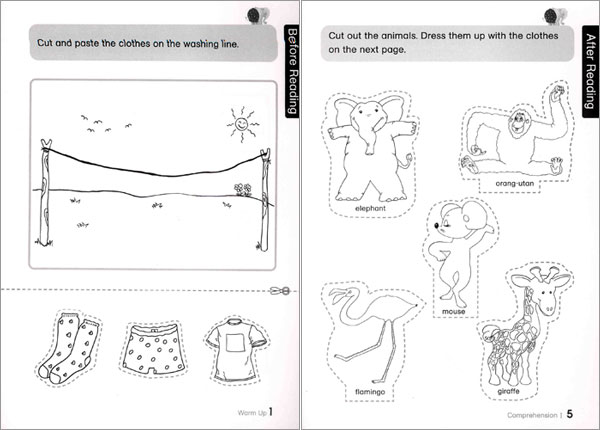 Cut and paste the clothes on the washing line.

Before Reading

Warm Up 1

Cut out the animals. Dress them up with the clothes on the next page.

After Reading

elephant

orang-utan

mouse

flamingo

giraffe

Comprehension | 5