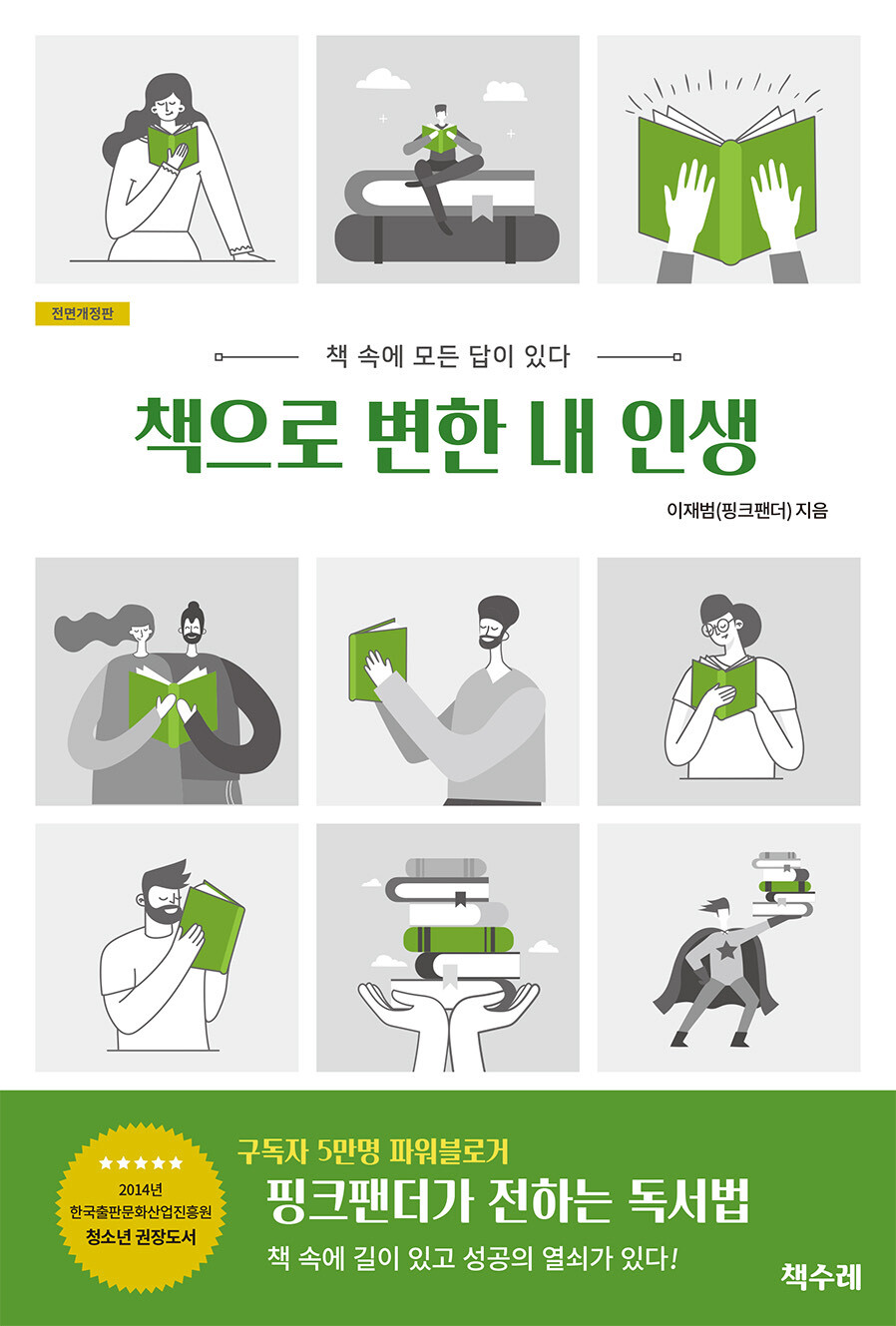 전면개정판

책 속에 모든 답이 있다

책으로 변한 내 인생

이재범(핑크팬더) 지음

★★★★★
2014년
한국출판문화산업진흥원
청소년 권장도서

구독자 5만명 파워블로거

핑크팬더가 전하는 독서법

책 속에 길이 있고 성공의 열쇠가 있다!

책수레