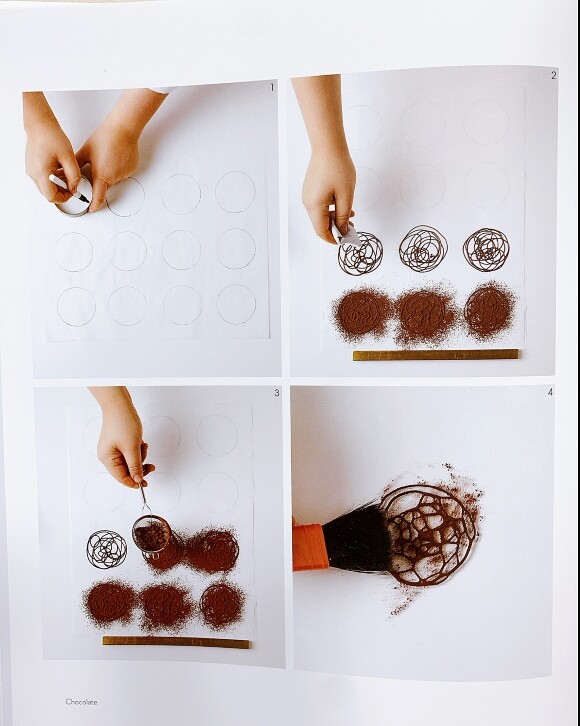 1

2

3

4

Chocolate